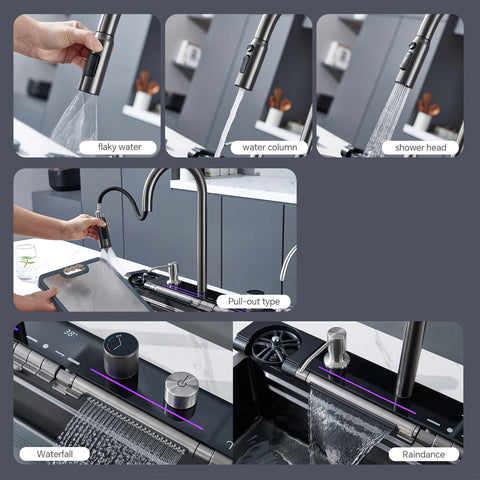 flaky water

water column

shower head

Pull-out type

38°

Waterfall

Raindance