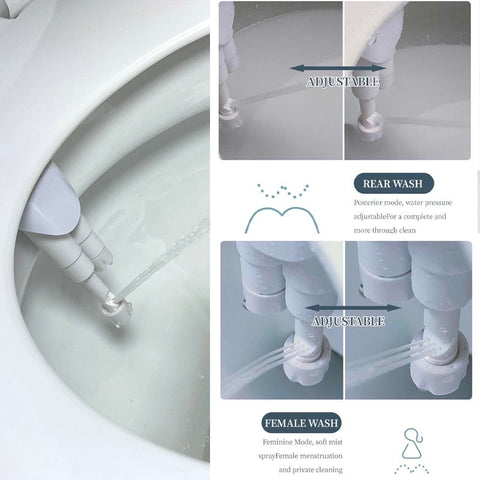 ADJUSTABLE

REAR WASH

Posterior mode, water pressure adjustableFor a complete and more through clean

ADJUSTABLE

FEMALE WASH

Feminine Mode, soft mist sprayFemale menstruation and private cleaning