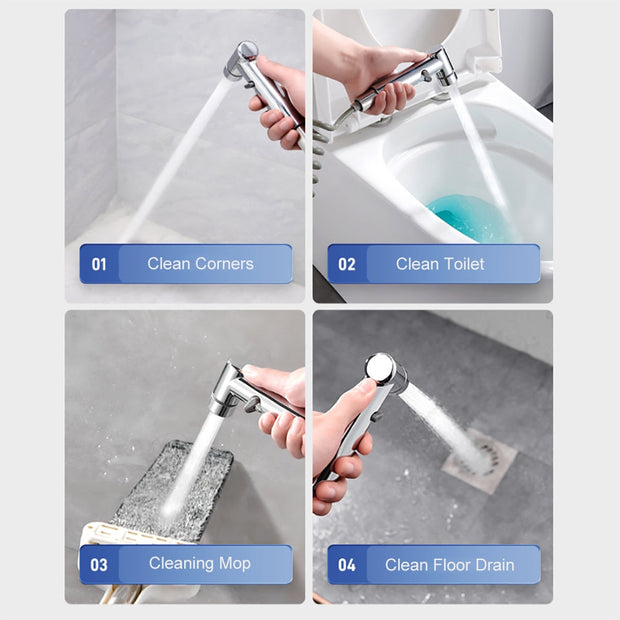 01 Clean Corners

02 Clean Toilet

03 Cleaning Mop

04 Clean Floor Drain