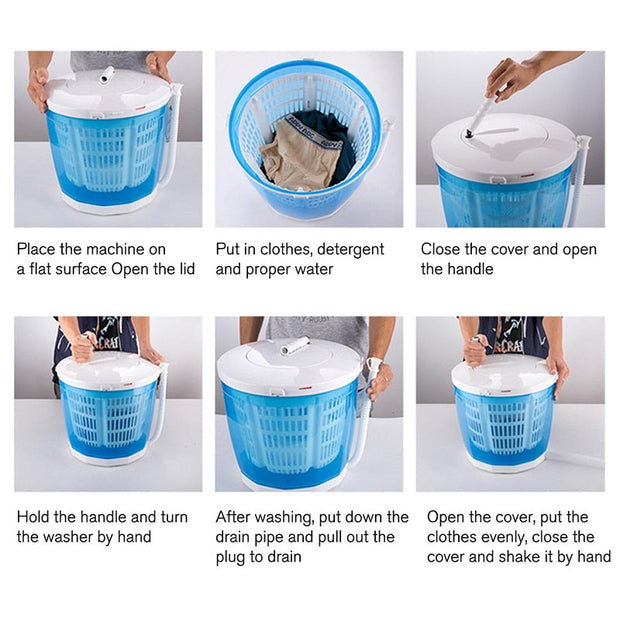 Place the machine on a flat surface Open the lid

Put in clothes, detergent and proper water

Close the cover and open the handle

Hold the handle and turn the washer by hand

After washing, put down the drain pipe and pull out the plug to drain

Open the cover, put the clothes evenly, close the cover and shake it by hand